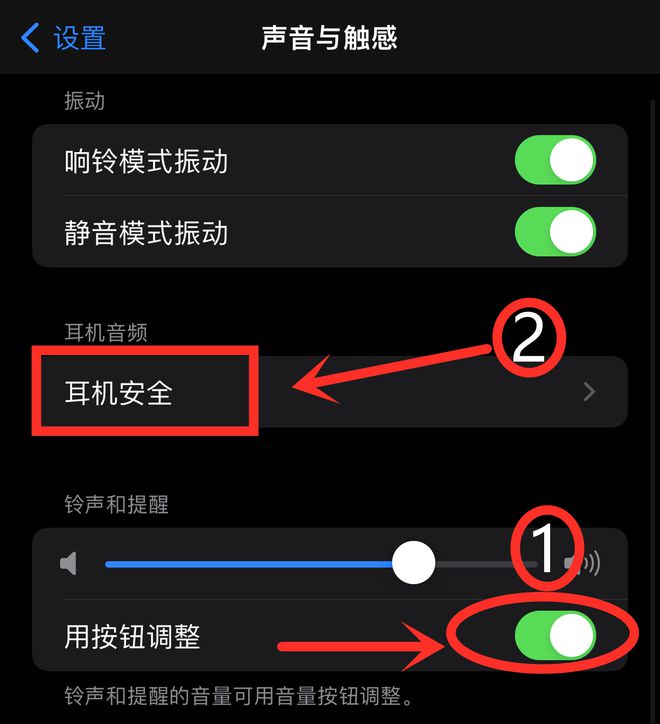 设置
声音与触感

振动
响铃模式振动
静音模式振动

耳机音频
2
耳机安全

铃声和提醒
1
用按钮调整
铃声和提醒的音量可用音量按钮调整。